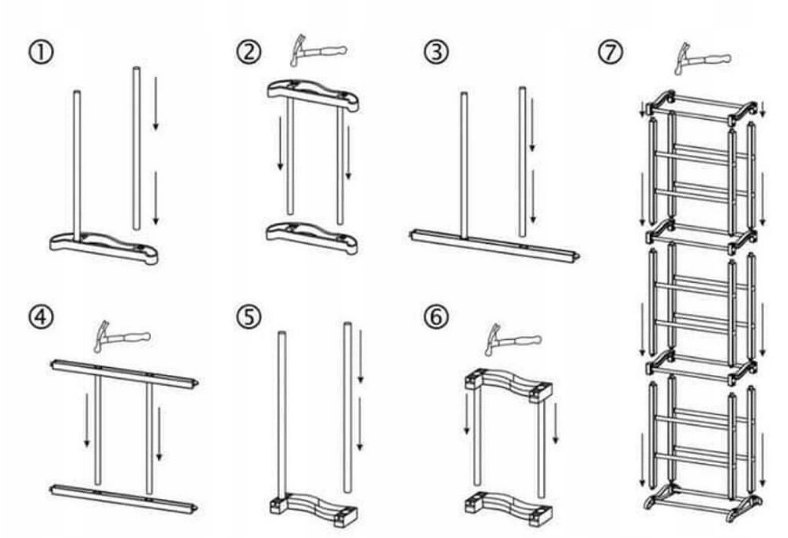 ①
②
③
⑦
④
⑤
⑥