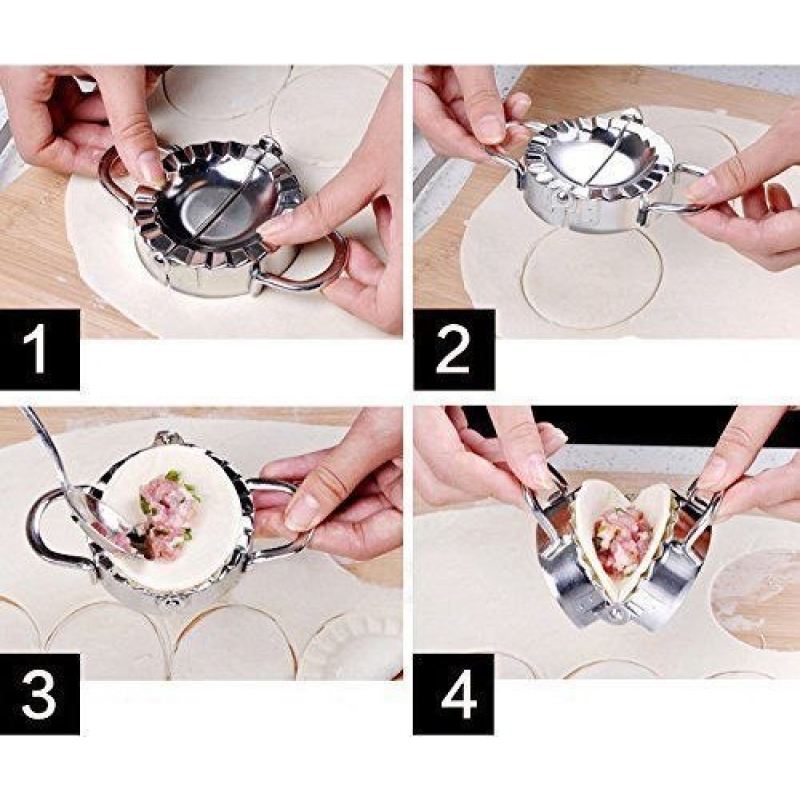 1

2

3

4