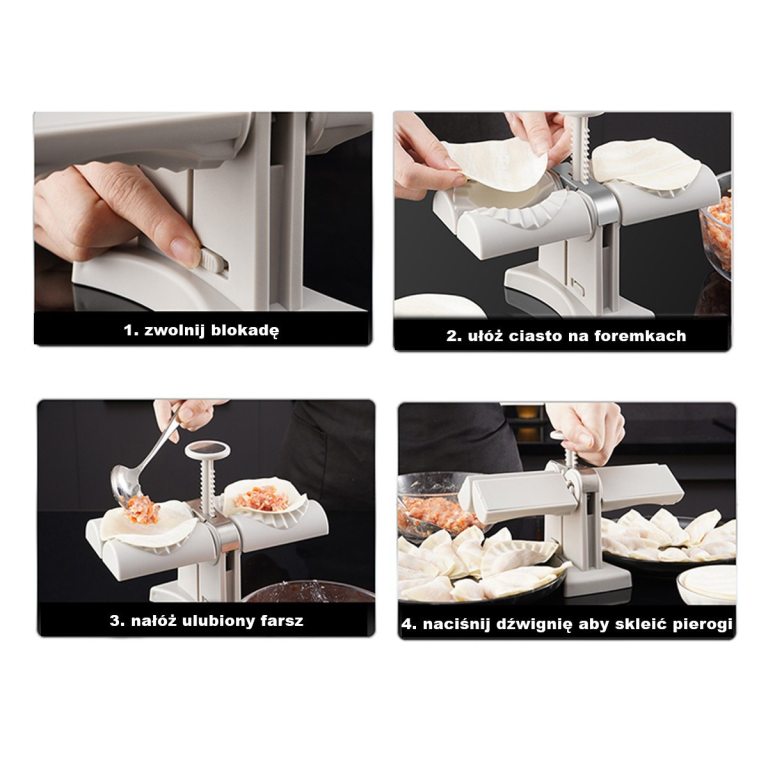 1. zwolnij blokadę

2. ułóż ciasto na foremkach

3. nałóż ulubiony farsz

4. naciśnij dźwignię aby skleić pierogi