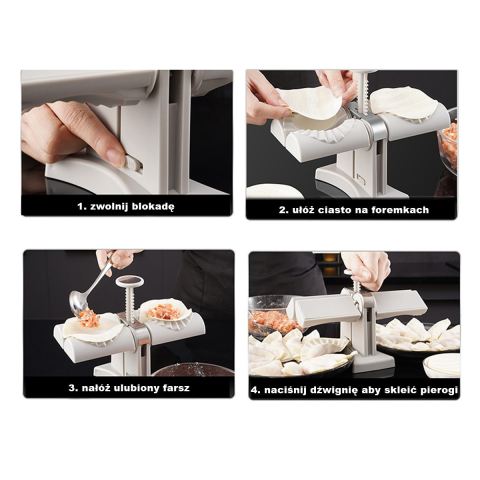 1. zwolnij blokadę

2. ułóż ciasto na foremkach

3. nałóż ulubiony farsz

4. naciśnij dźwignię aby skleić pierogi